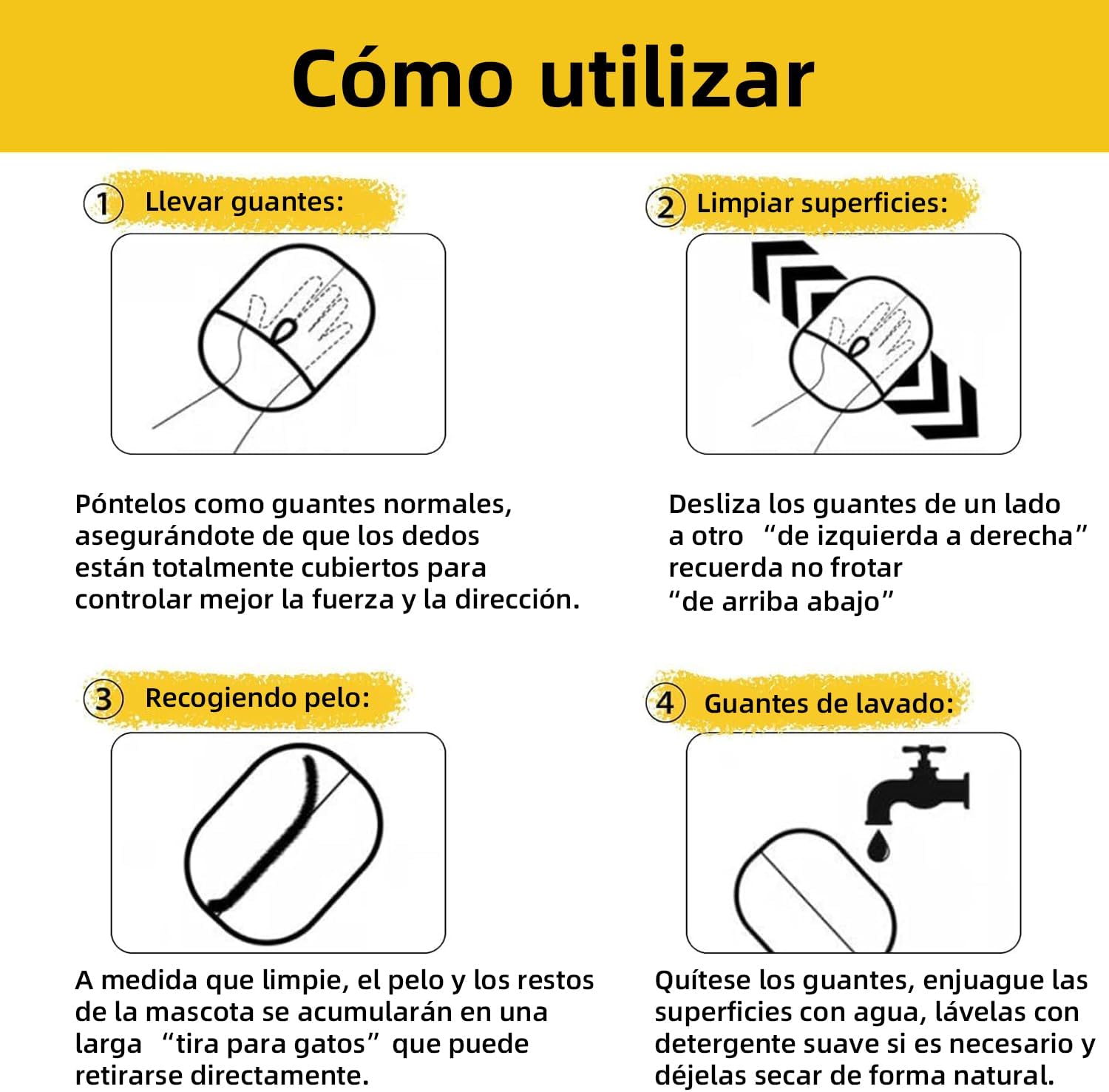 Cómo utilizar

1 Llevar guantes:

Póntelos como guantes normales, asegurándote de que los dedos están totalmente cubiertos para controlar mejor la fuerza y la dirección.

2 Limpiar superficies:

Desliza los guantes de un lado a otro “de izquierda a derecha” recuerda no frotar “de arriba abajo”

3 Recogiendo pelo:

A medida que limpie, el pelo y los restos de la mascota se acumularán en una larga “tira para gatos” que puede retirarse directamente.

4 Guantes de lavado:

Quítese los guantes, enjuague las superficies con agua, lávelas con detergente suave si es necesario y déjelas secar de forma natural.