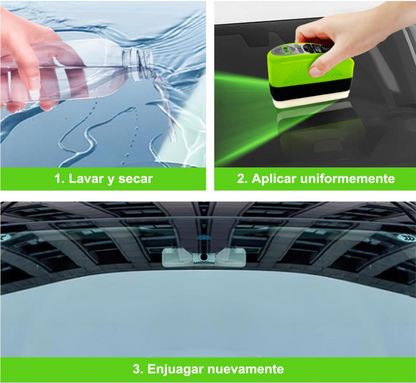 1. Lavar y secar

2. Aplicar uniformemente

3. Enjuagar nuevamente